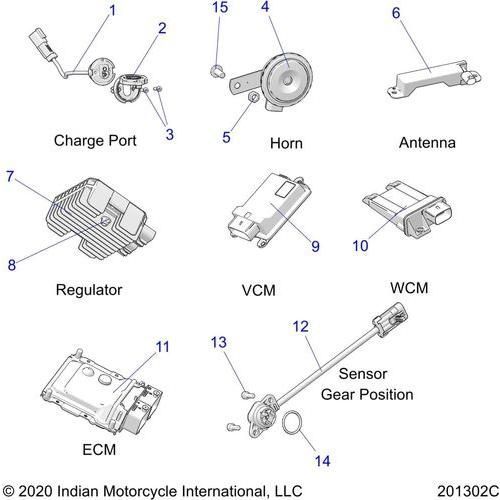 1
2
3
Charge Port

15
4
5
Horn

6
Antenna

7
8
Regulator

9
VCM

10
WCM

11
ECM

13
12
Sensor
Gear Position
14

© 2020 Indian Motorcycle International, LLC
201302C