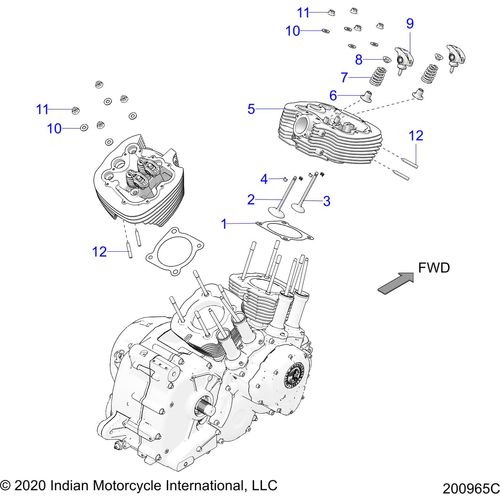 11
10
9
8
7
6
5
11
10
12
4
2
3
1
12
FWD
© 2020 Indian Motorcycle International, LLC
200965C