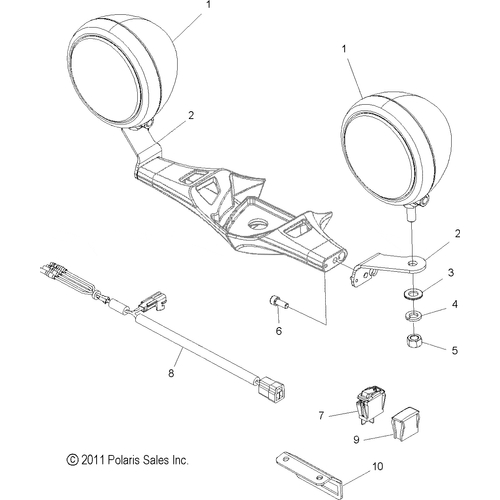 1
1
2
2
3
4
5
6
8
7
9
© 2011 Polaris Sales Inc.
10