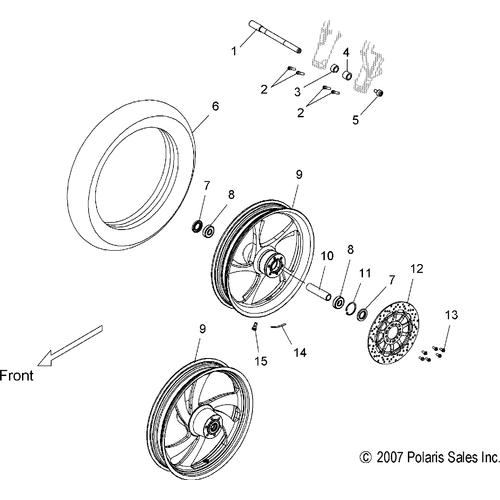 1
4
2
3
2
5
6
7
8
9
10
8
11
7
12
13
9
15
14
Front
© 2007 Polaris Sales Inc.