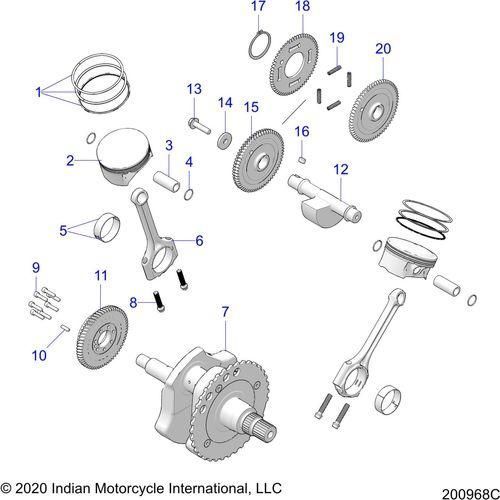 17
18
19
20
1
13
14
15
16
2
3
4
12
5
6
9
11
8
7
10

© 2020 Indian Motorcycle International, LLC
200968C