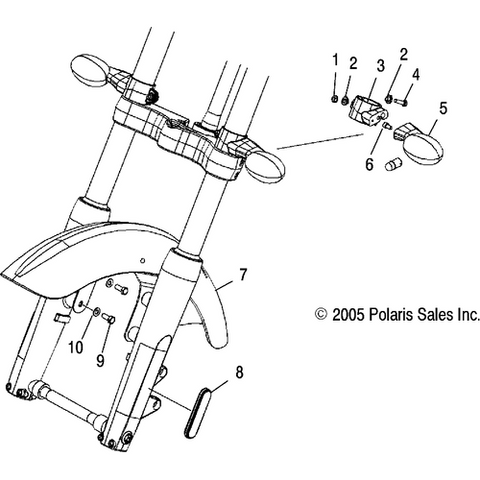 1
2
3
2
4
5
6
7
© 2005 Polaris Sales Inc.
10
9
8