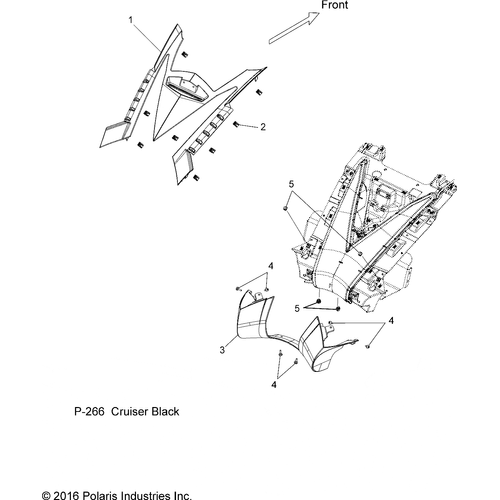 Front

1

2

5

4

5

4

3

4

P-266 Cruiser Black

© 2016 Polaris Industries Inc.