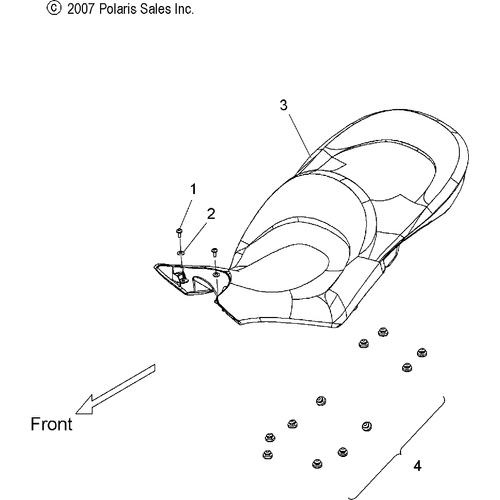 © 2007 Polaris Sales Inc.

3

1

2

Front

4