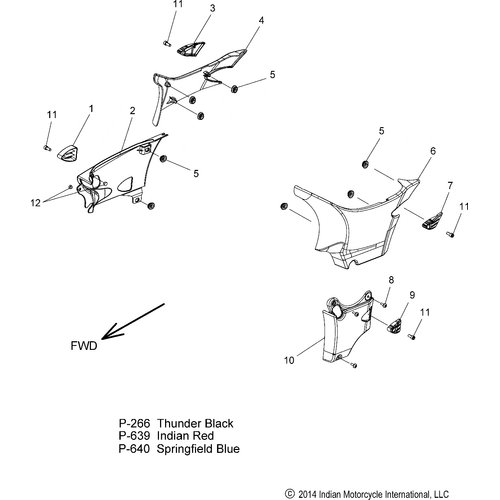 11
3
4
5
11
1
2
5
12
5
6
7
11
8
9
11
10
FWD

P-266 Thunder Black
P-639 Indian Red
P-640 Springfield Blue

© 2014 Indian Motorcycle International, LLC