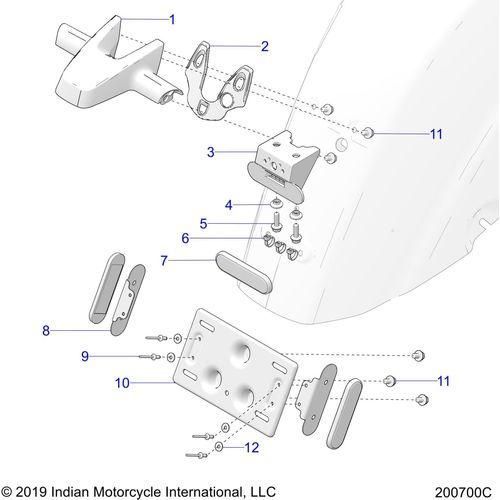 1
2
11
3
4
5
6
7
8
9
10
11
12

© 2019 Indian Motorcycle International, LLC

200700C