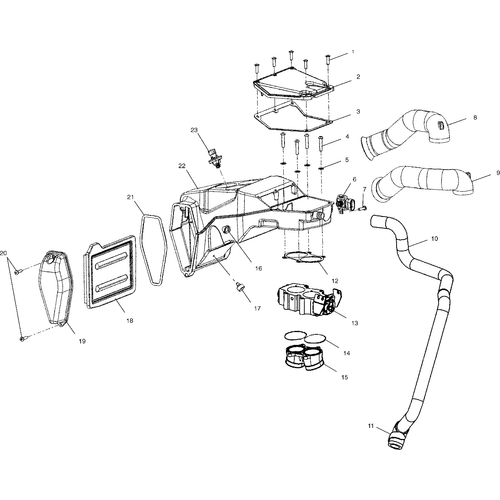 1
2
3
8
23
4
5
9
22
6
7
21
10
20
16
12
17
13
18
19
14
15
11