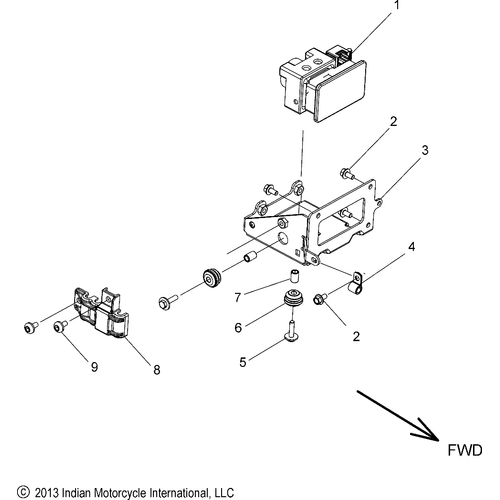 1

2

3

4

7

6

2

5

9

8

FWD

© 2013 Indian Motorcycle International, LLC