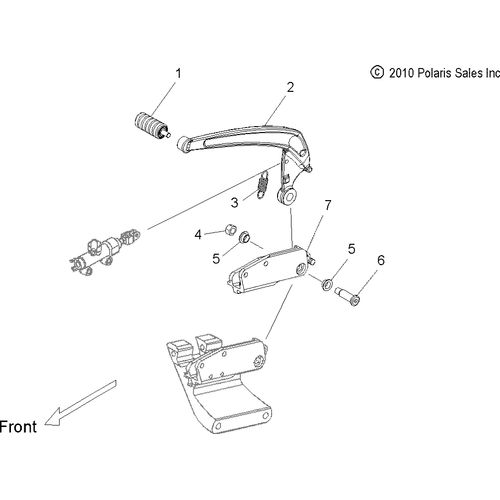 © 2010 Polaris Sales Inc

1

2

3

7

4

5

5

6

Front