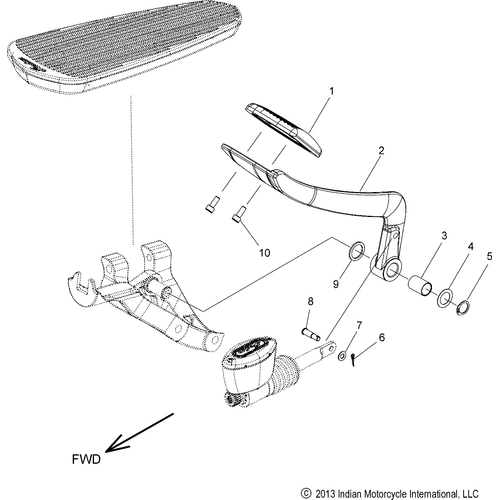 1
2
10
3
4
5
9
8
7
6
FWD
© 2013 Indian Motorcycle International, LLC