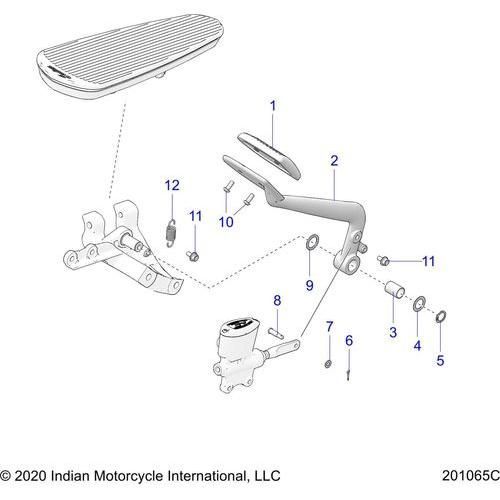 1
2
12
11
10
9
11
8
3
4
5
7
6

© 2020 Indian Motorcycle International, LLC

201065C