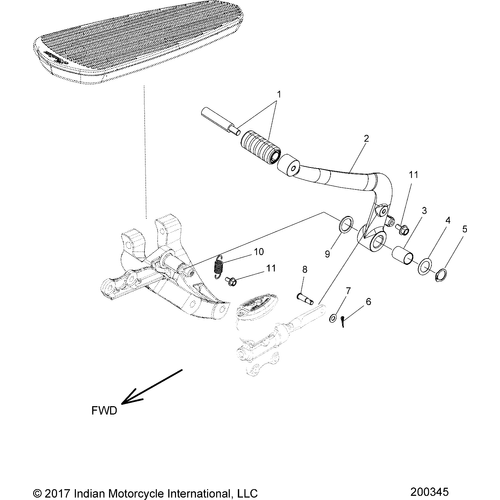 1

2

11

3

4

5

9

10

11

8

7

6

FWD

© 2017 Indian Motorcycle International, LLC

200345