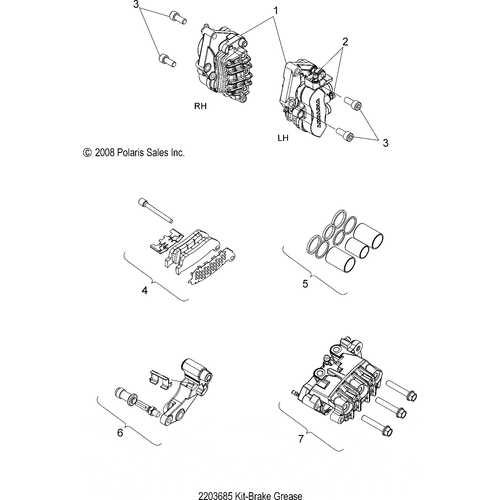 3
1
2
RH
LH
3
© 2008 Polaris Sales Inc.
4
5
6
7
2203685 Kit-Brake Grease