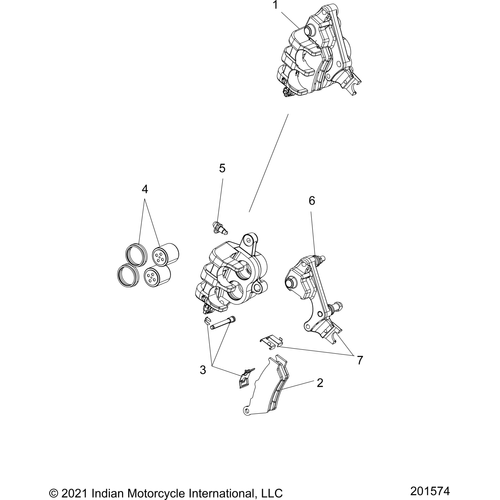 1

5

4

6

3

7

2

© 2021 Indian Motorcycle International, LLC

201574