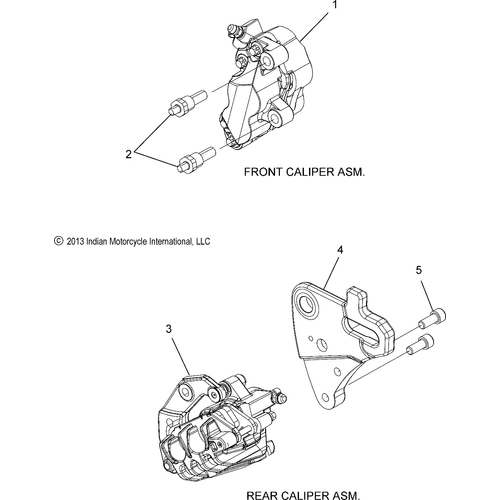 1

2

FRONT CALIPER ASM.

© 2013 Indian Motorcycle International, LLC

4

5

3

REAR CALIPER ASM.