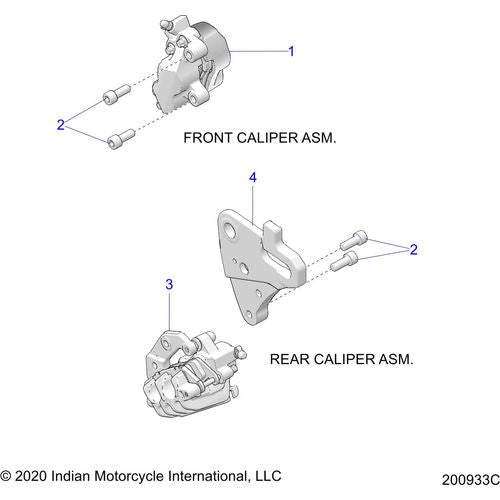 1

2

FRONT CALIPER ASM.

4

2

3

REAR CALIPER ASM.

© 2020 Indian Motorcycle International, LLC

200933C