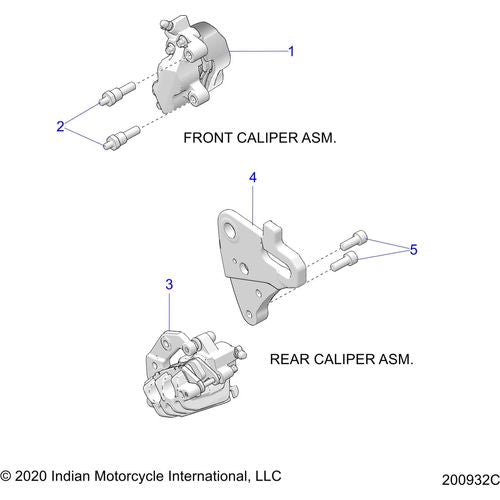 1

2

FRONT CALIPER ASM.

4

5

3

REAR CALIPER ASM.

© 2020 Indian Motorcycle International, LLC

200932C