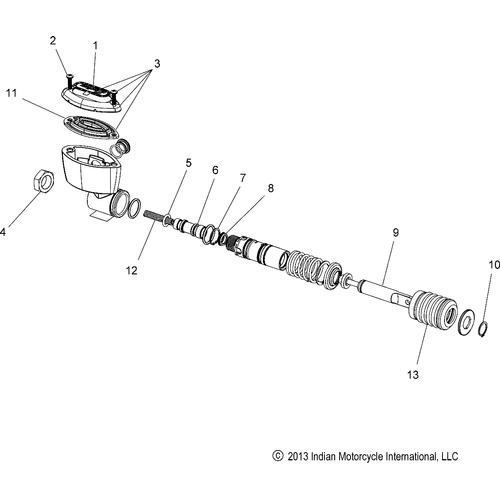 2
1
3
11
5
6
7
8
4
12
9
10
13
© 2013 Indian Motorcycle International, LLC