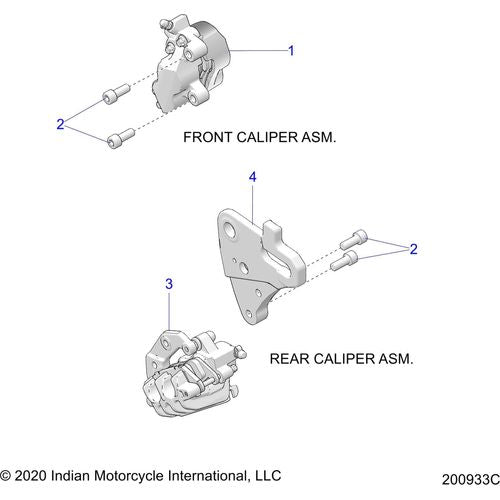 1

2

FRONT CALIPER ASM.

4

2

3

REAR CALIPER ASM.

© 2020 Indian Motorcycle International, LLC

200933C