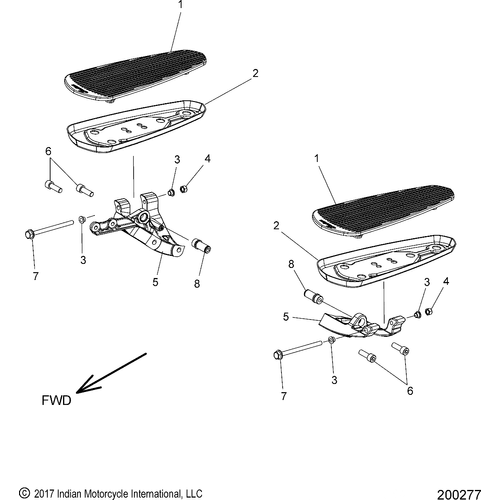 1
2
6
3
4
3
7
5
8
1
2
8
3
4
5
3
7
6
FWD

© 2017 Indian Motorcycle International, LLC

200277