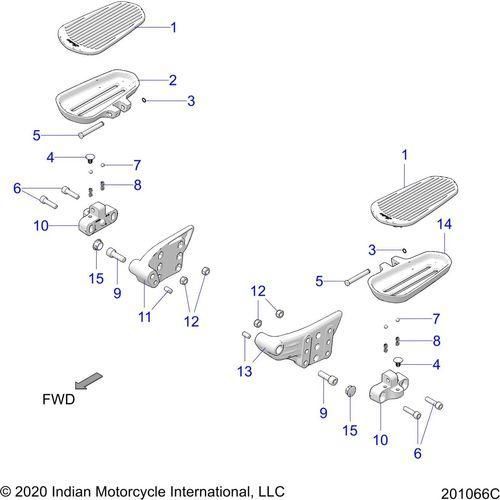 1
2
3
5
4
7
6
8
10
15
9
11
12
1
14
3
5
12
7
8
13
4
9
15
10
6
FWD
© 2020 Indian Motorcycle International, LLC
201066C