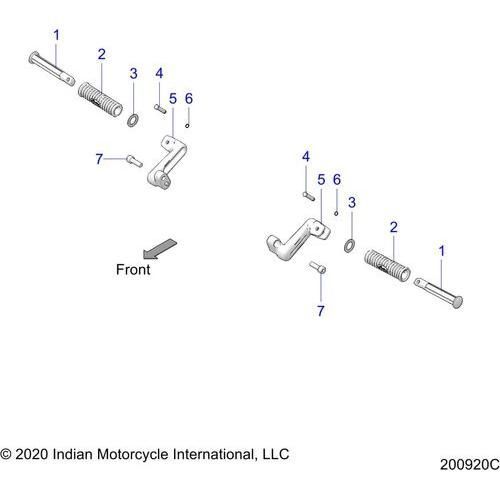 1
2
3
4
5
6
7

Front

4
5
6
3
2
1
7

© 2020 Indian Motorcycle International, LLC

200920C