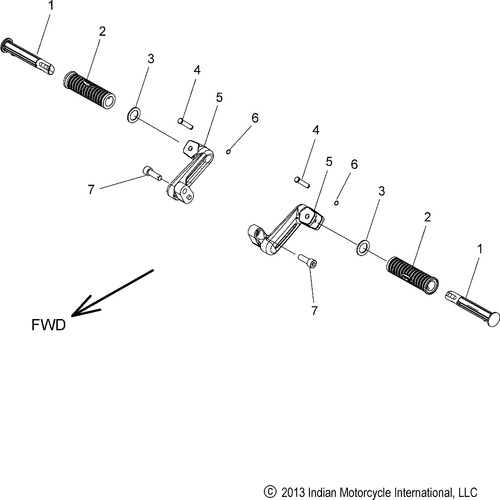 1
2
3
4
5
6
7
4
5
6
3
2
1
7
FWD
© 2013 Indian Motorcycle International, LLC