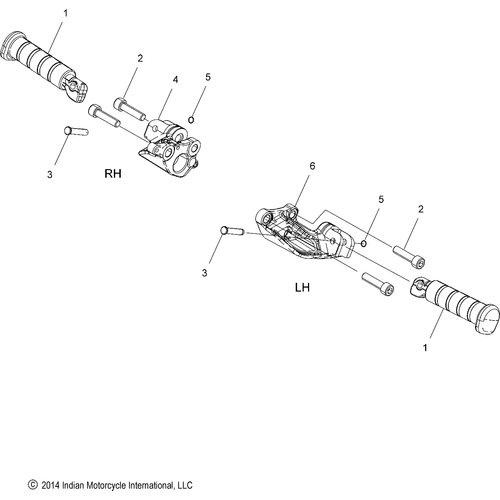 1
2
4
5
3
RH
6
5
2
3
LH
1
© 2014 Indian Motorcycle International, LLC