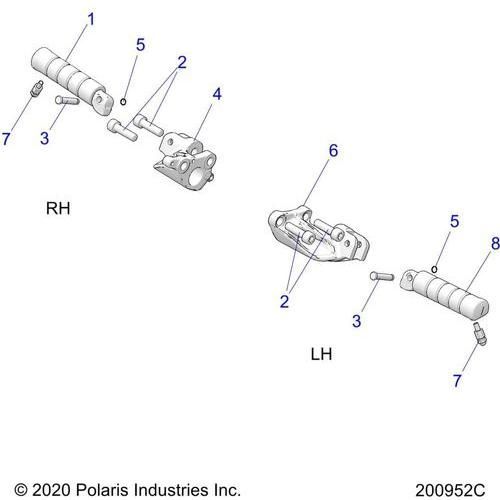 1

5

2

4

7

3

RH

6

5

8

2

3

LH

7

© 2020 Polaris Industries Inc.

200952C