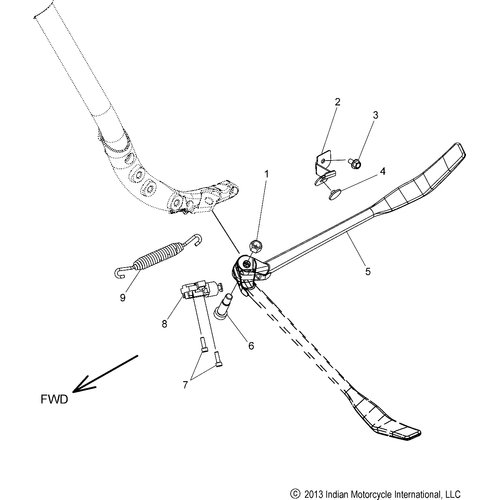 2
3
1
4
5
9
8
6
7
FWD

© 2013 Indian Motorcycle International, LLC