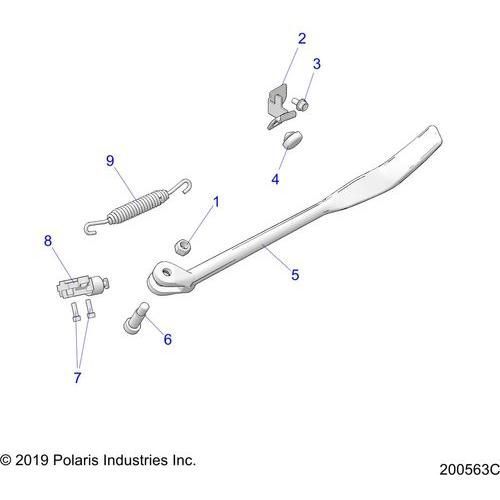 2
3
4
9
1
8
5
6
7
© 2019 Polaris Industries Inc.
200563C