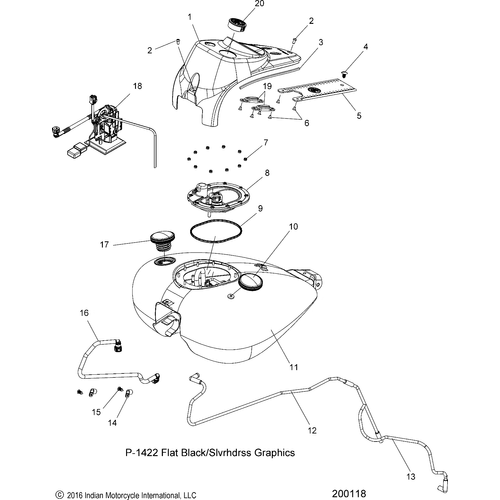 20
1
2
2
3
4
18
19
5
6
7
8
9
10
17
16
11
15
14
12
13

P-1422 Flat Black/Slvrhdrss Graphics

© 2016 Indian Motorcycle International, LLC

200118