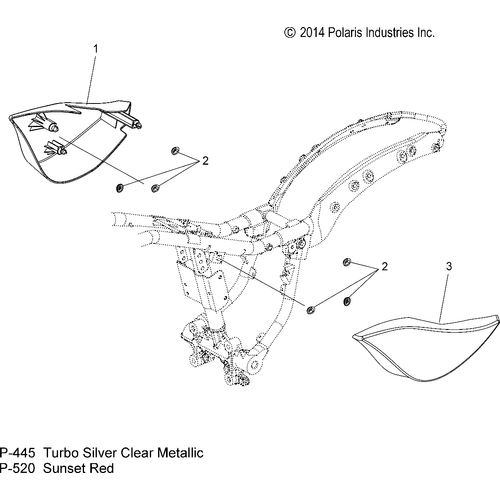 © 2014 Polaris Industries Inc.

1

2

2

3

P-445 Turbo Silver Clear Metallic
P-520 Sunset Red