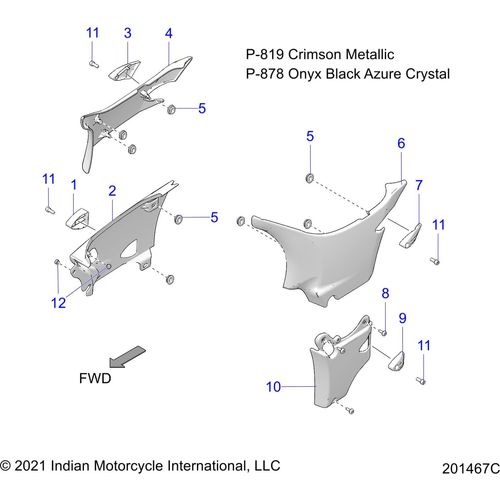 11
3
4
P-819 Crimson Metallic
P-878 Onyx Black Azure Crystal
5
5
6
11
1
2
7
5
11
12
8
9
11
FWD
10
© 2021 Indian Motorcycle International, LLC
201467C