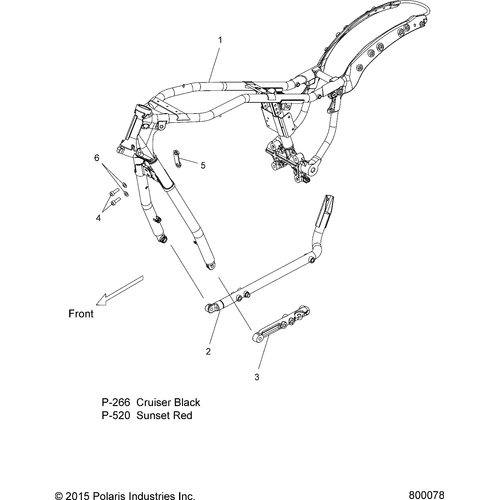 1

6

5

4

Front

2

3

P-266 Cruiser Black
P-520 Sunset Red

© 2015 Polaris Industries Inc.

800078