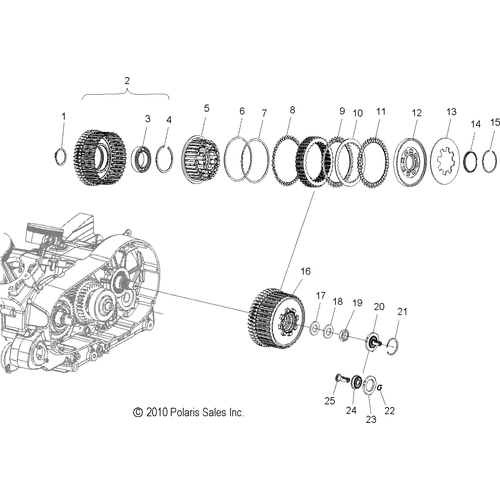 2

1
3
4
5
6
7
8
9
10
11
12
13
14
15

16
17
18
19
20
21

25
24
23
22

© 2010 Polaris Sales Inc.