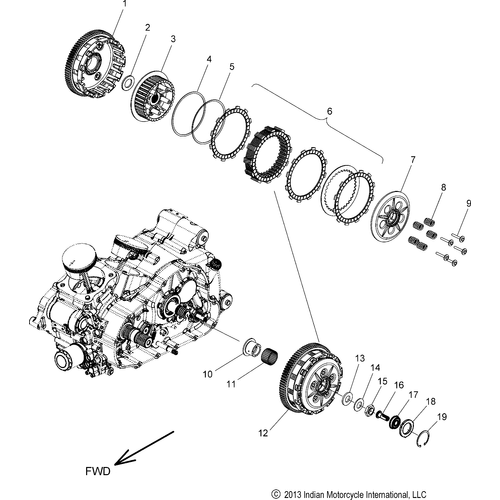 1
2
3
4
5
6
7
8
9
10
11
12
13
14
15
16
17
18
19
FWD
© 2013 Indian Motorcycle International, LLC