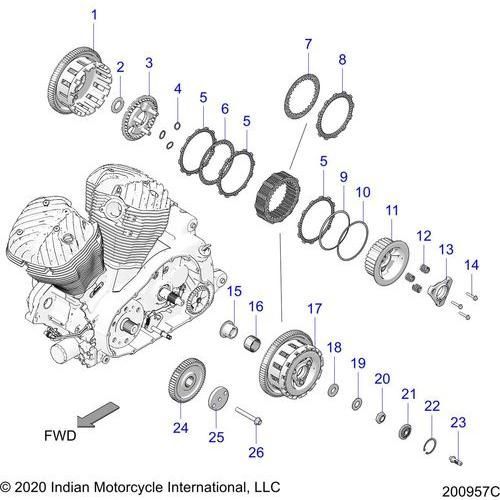 1
2
3
4
5
6
5
7
8
5
9
10
11
12
13
14
15
16
17
18
19
20
21
22
23
24
25
26
FWD
© 2020 Indian Motorcycle International, LLC
200957C