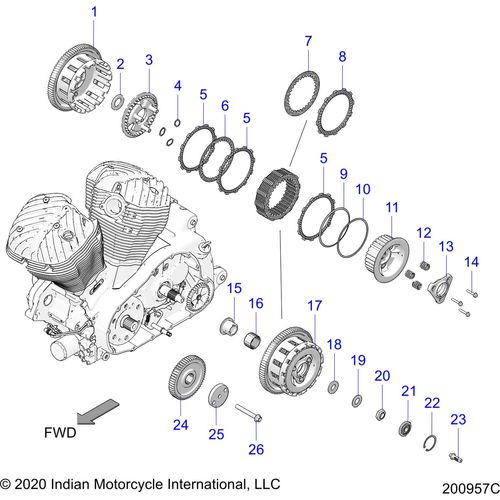 1
2
3
4
5
6
5
7
8
5
9
10
11
12
13
14
15
16
17
18
19
20
21
22
23
24
25
26
FWD

© 2020 Indian Motorcycle International, LLC

200957C