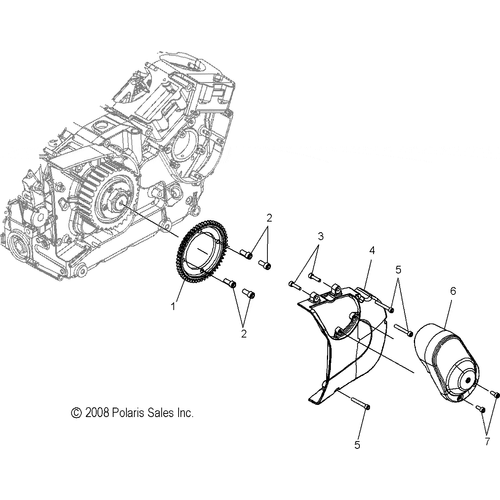 2
3
4
5
6
1
2
© 2008 Polaris Sales Inc.
5
7