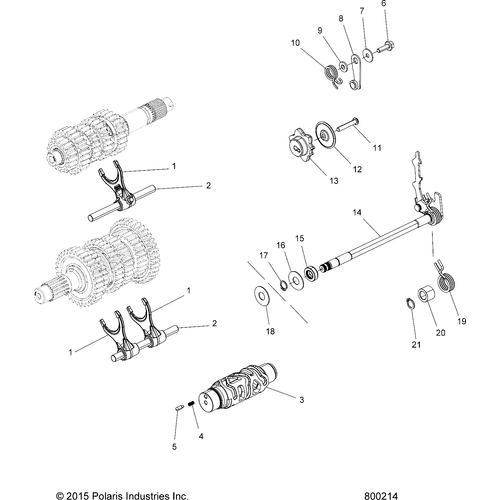 6
7
8
9
10
11
12
13
1
2
14
15
16
17
18
19
20
21
1
2
1
3
4
5

© 2015 Polaris Industries Inc.
800214