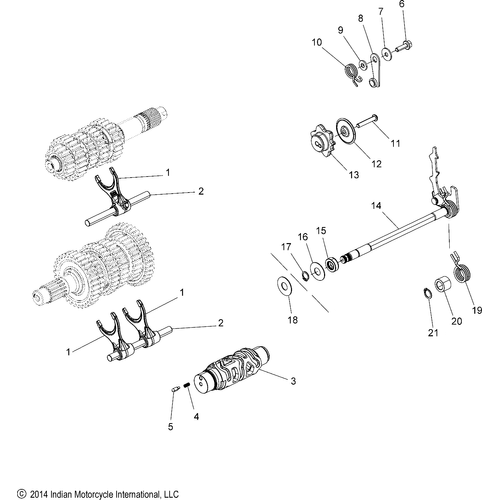 6
7
8
9
10
11
12
13
1
2
14
15
16
17
18
19
20
21
1
2
1
3
4
5

© 2014 Indian Motorcycle International, LLC