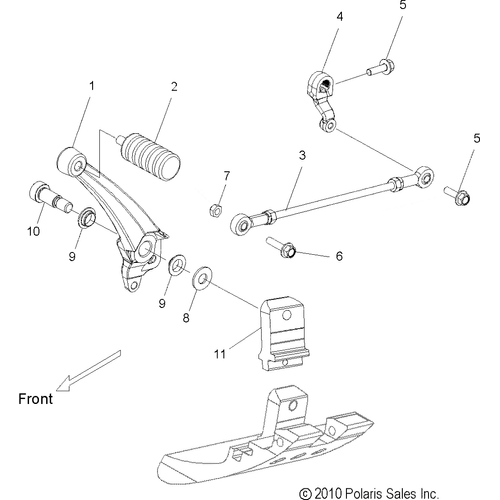 5
4
1
2
5
3
7
10
9
6
9
8
11
Front
© 2010 Polaris Sales Inc.