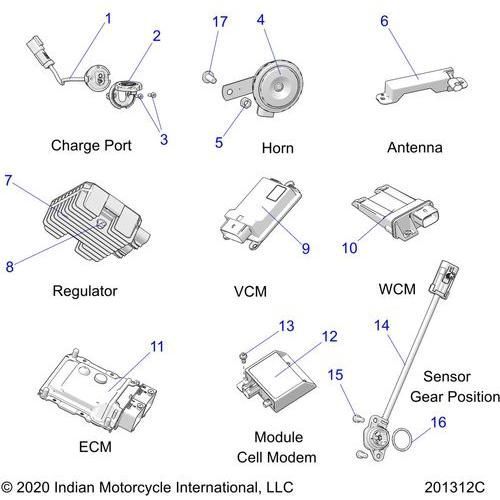 1
2
3
Charge Port

17
4
5
Horn

6
Antenna

7
8
Regulator

9
VCM

10
WCM

11
ECM

13
12
Module
Cell Modem

14
15
16
Sensor
Gear Position

© 2020 Indian Motorcycle International, LLC

201312C