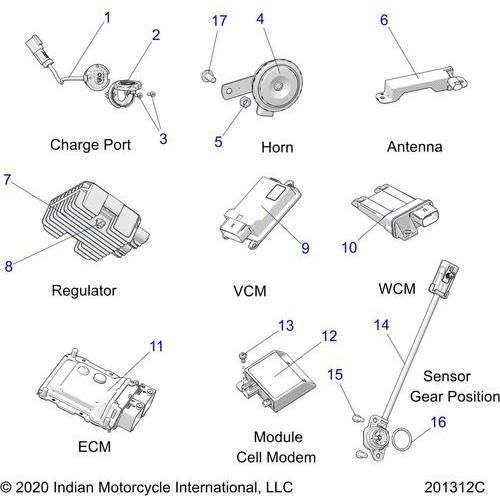 1
2
3
Charge Port

17
4
5
Horn

6
Antenna

7
8
Regulator

9
VCM

10
WCM

11
ECM

13
12
Module
Cell Modem

14
15
16
Sensor
Gear Position

© 2020 Indian Motorcycle International, LLC
201312C