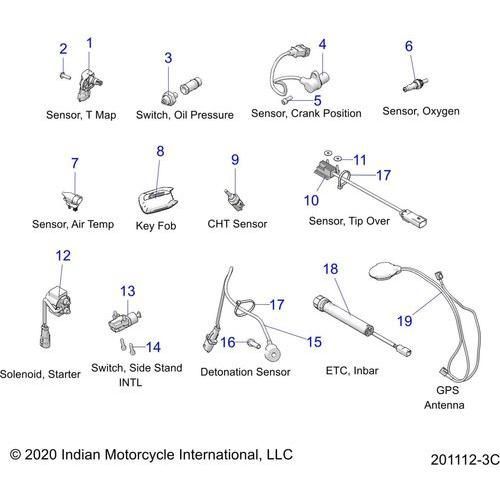 2 1

Sensor, T Map

3

Switch, Oil Pressure

4

5

Sensor, Crank Position

6

Sensor, Oxygen

7

Sensor, Air Temp

8

Key Fob

9

CHT Sensor

11

17

10

Sensor, Tip Over

12

Solenoid, Starter

13

14

Switch, Side Stand INTL

17

16

15

Detonation Sensor

18

ETC, Inbar

19

GPS Antenna

© 2020 Indian Motorcycle International, LLC

201112-3C