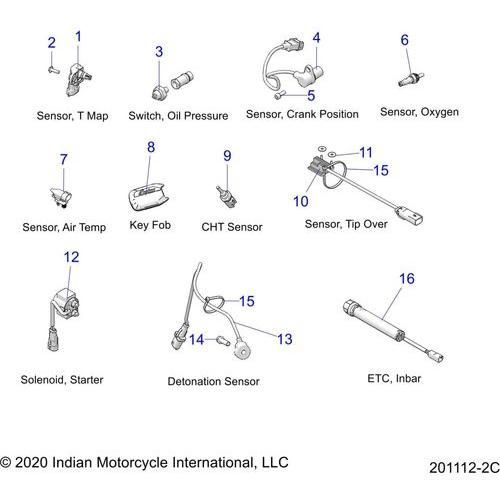 2 1

Sensor, T Map

3

Switch, Oil Pressure

4

5

Sensor, Crank Position

6

Sensor, Oxygen

7

Sensor, Air Temp

8

Key Fob

9

CHT Sensor

11

15

10

Sensor, Tip Over

12

Solenoid, Starter

15

14

13

Detonation Sensor

16

ETC, Inbar

© 2020 Indian Motorcycle International, LLC

201112-2C