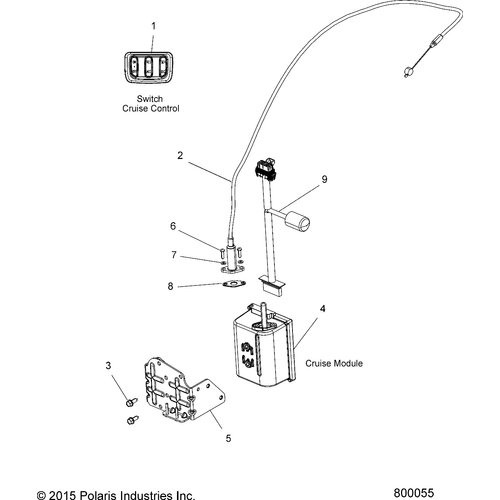 1

Switch
Cruise Control

2

9

6

7

8

4

Cruise Module

3

5

© 2015 Polaris Industries Inc.

800055