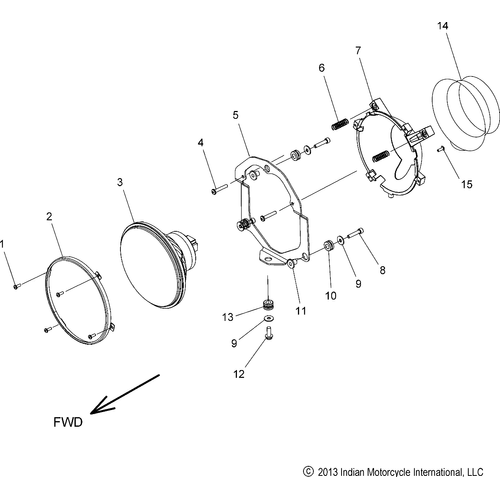 14
7
6
5
4
15
3
2
1
8
9
10
11
13
9
12
FWD
© 2013 Indian Motorcycle International, LLC