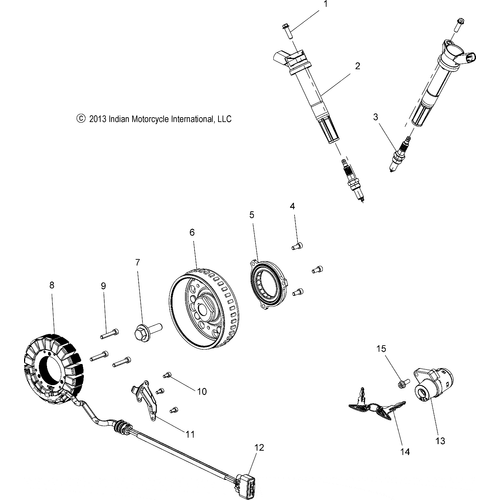 1

2

© 2013 Indian Motorcycle International, LLC

3

4

5

6

7

8

9

10

11

12

15

13

14